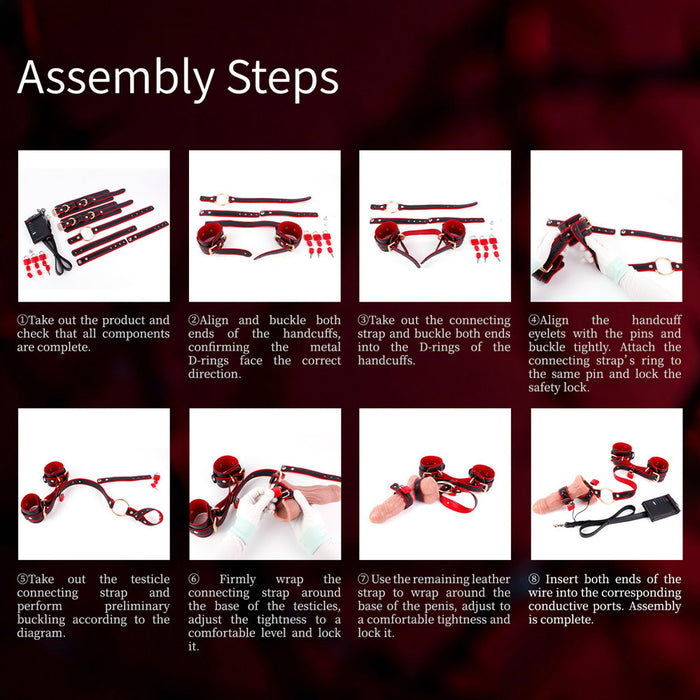 Assembly Steps

①Take out the product and check that all components are complete.

②Align and buckle both ends of the handcuffs, confirming the metal D-rings face the correct direction.

③Take out the connecting strap and buckle both ends into the D-rings of the handcuffs.

④Align the handcuff eyelets with the pins and buckle tightly. Attach the connecting strap's ring to the same pin and lock the safety lock.

⑤Take out the testicle connecting strap and perform preliminary buckling according to the diagram.

⑥ Firmly wrap the connecting strap around the base of the testicles, adjust the tightness to a comfortable level and lock it.

⑦ Use the remaining leather strap to wrap around the base of the penis, adjust to a comfortable tightness and lock it.

⑧ Insert both ends of the wire into the corresponding conductive ports. Assembly is complete.