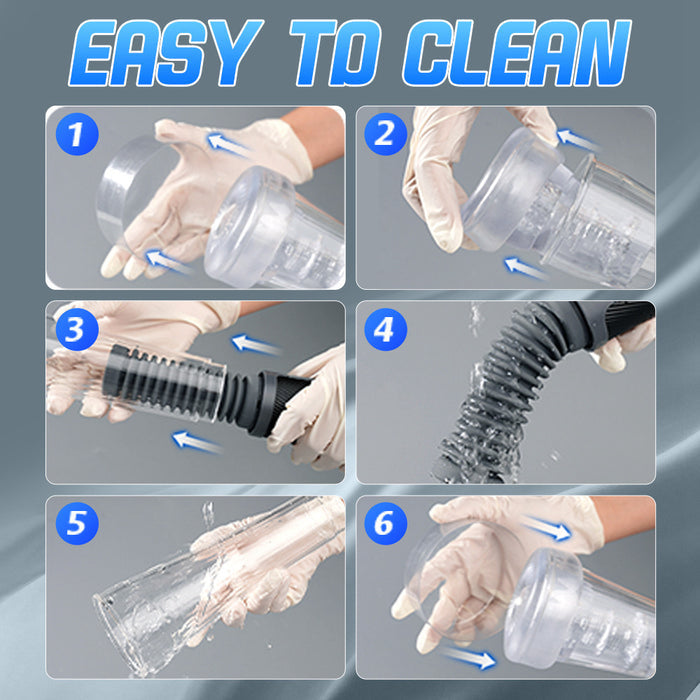 EASY TO CLEAN

1

2

3

4

5

6